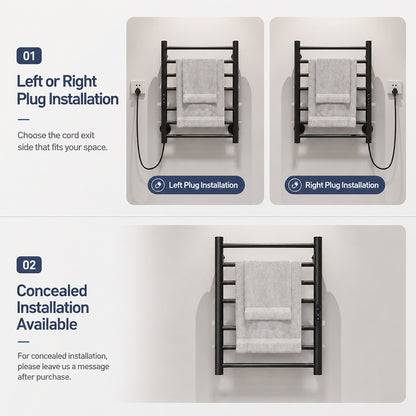 01

Left or Right Plug Installation

Choose the cord exit side that fits your space.

Left Plug Installation

Right Plug Installation

02

Concealed Installation Available

For concealed installation, please leave us a message after purchase.